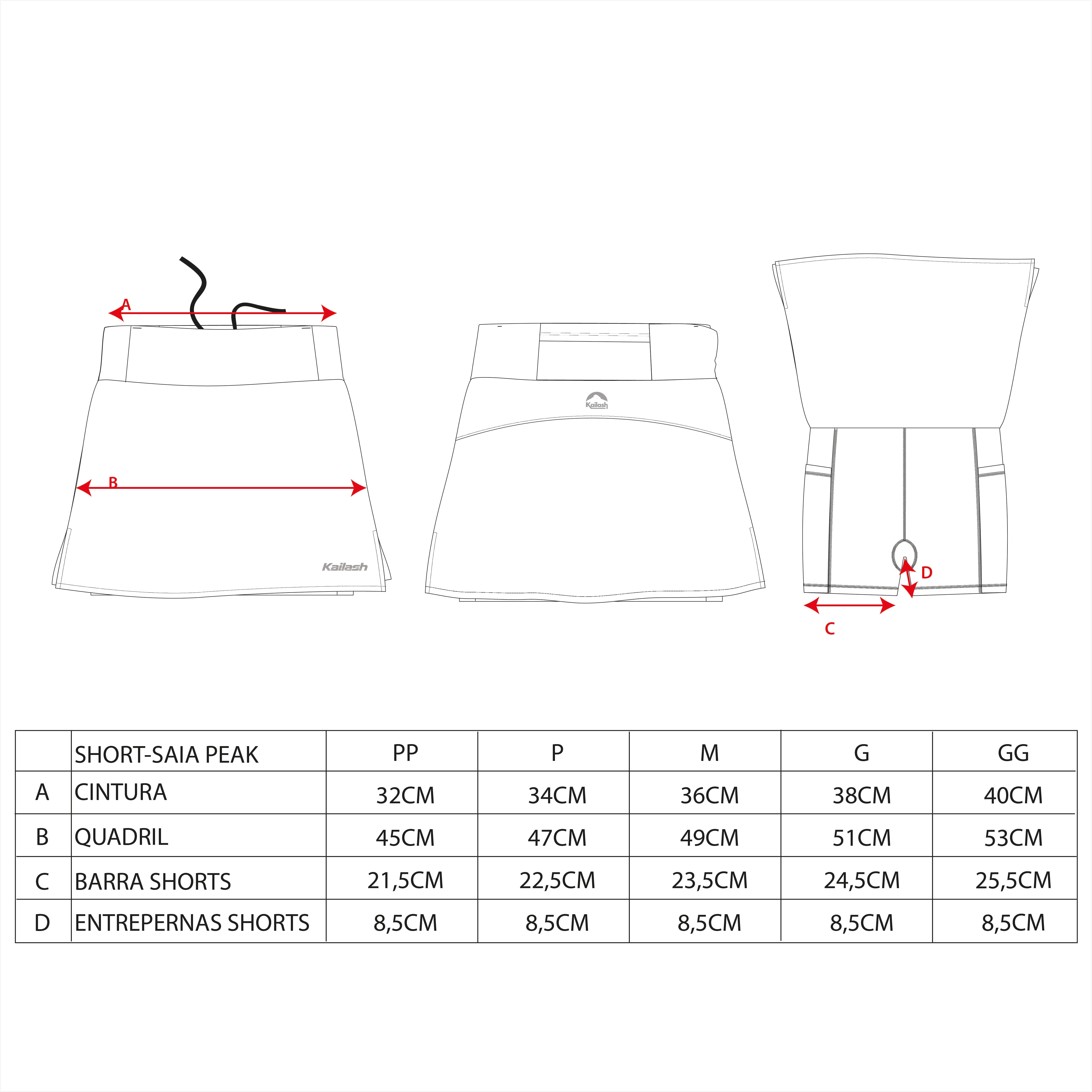 A

B

Kailash

Kailash

D

C

| | SHORT-SAIA PEAK | PP | P | M | G | GG |
|---|---|---|---|---|---|---|
| A | CINTURA | 32CM | 34CM | 36CM | 38CM | 40CM |
| B | QUADRIL | 45CM | 47CM | 49CM | 51CM | 53CM |
| C | BARRA SHORTS | 21,5CM | 22,5CM | 23,5CM | 24,5CM | 25,5CM |
| D | ENTREPERNAS SHORTS | 8,5CM | 8,5CM | 8,5CM | 8,5CM | 8,5CM |